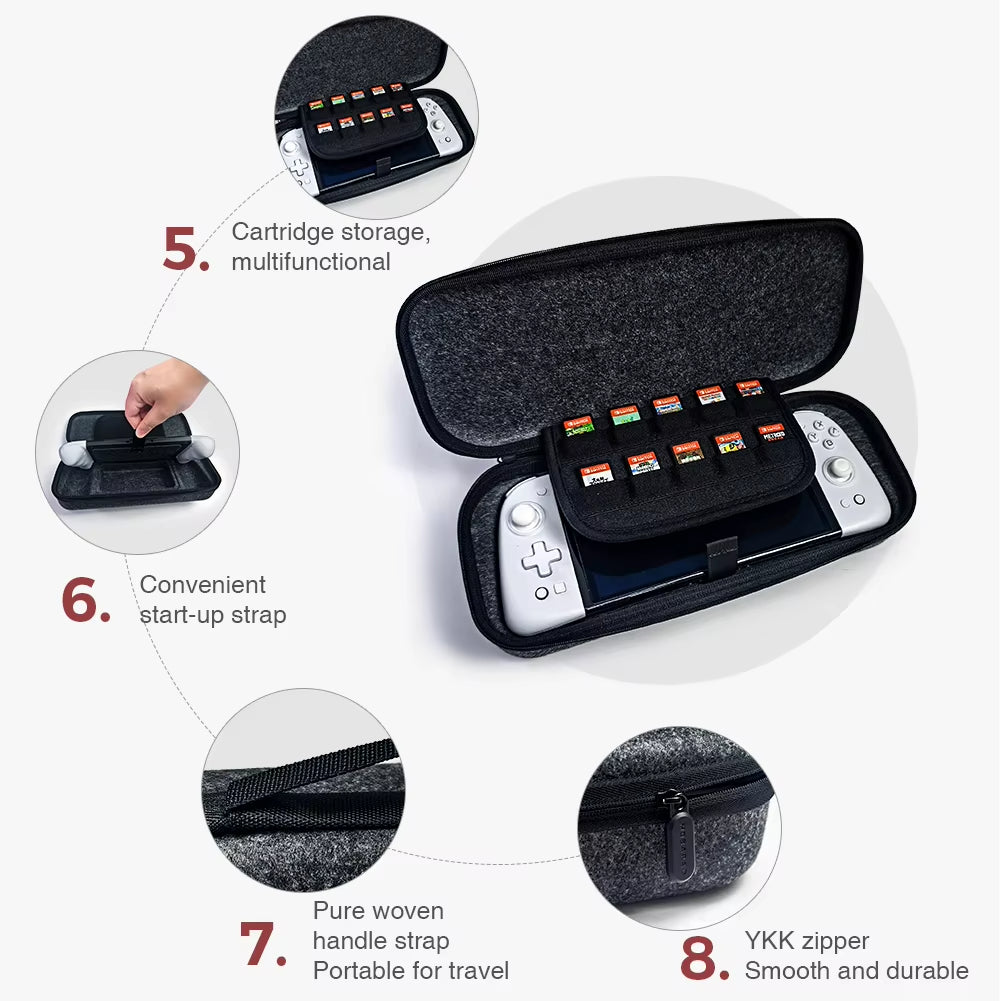 5. Cartridge storage, multifunctional

6. Convenient start-up strap

7. Pure woven handle strap Portable for travel

8. YKK zipper Smooth and durable